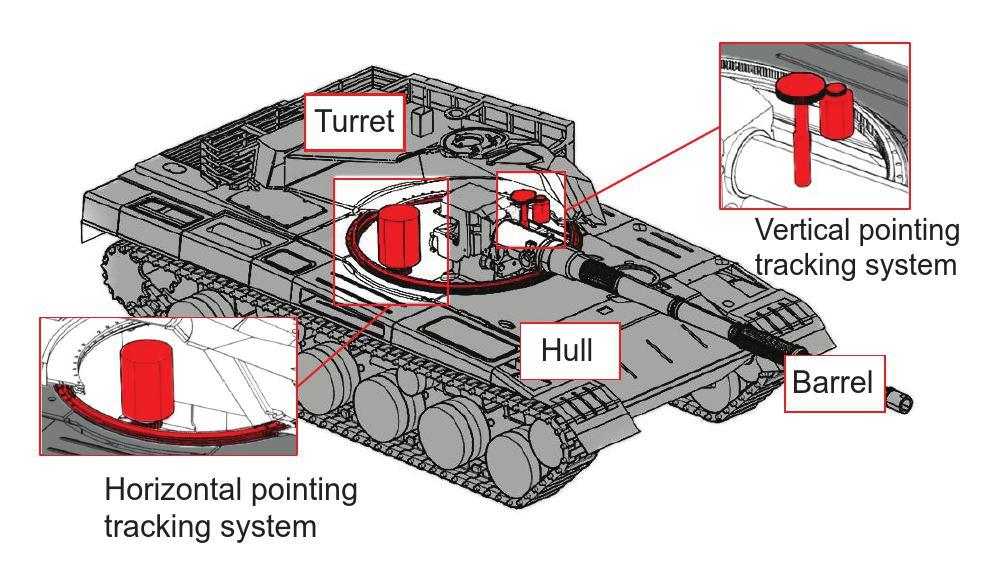 Turret

Vertical pointing tracking system

Hull

Barrel

Horizontal pointing tracking system