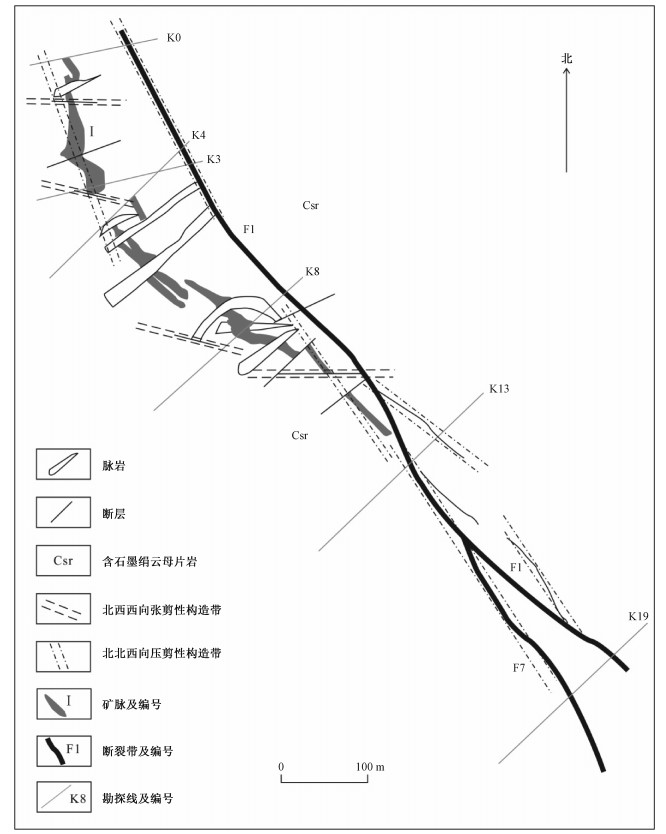 K0
北
I
K4
K3
Csr
F1
K8
K13
Csr
F1
K19
F7

脉岩
断层
Csr 含石墨绢云母片岩
北西西向张剪性构造带
北北西向压剪性构造带
I 矿脉及编号
F1 断裂带及编号
K8 勘探线及编号

0 100 m