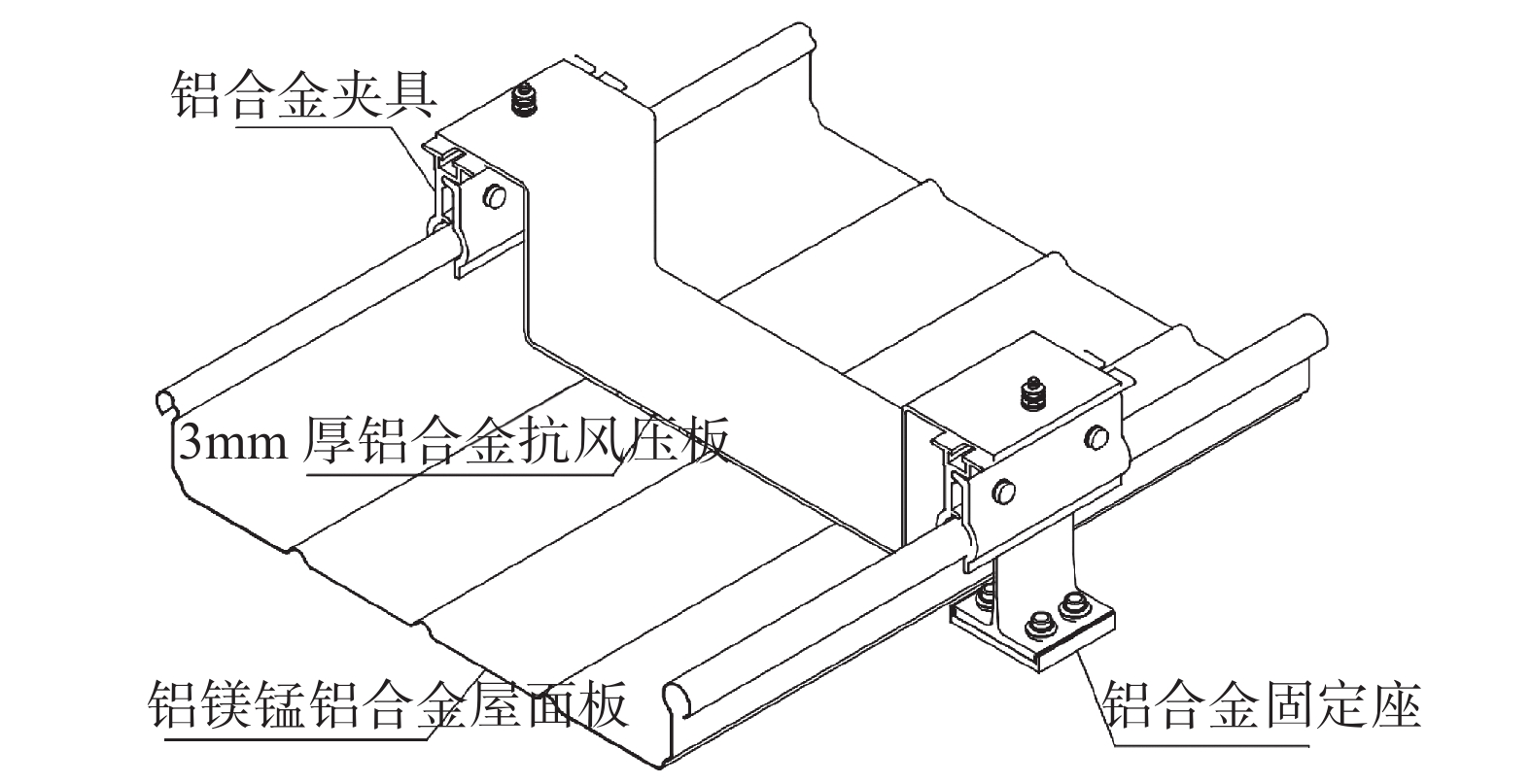 铝合金夹具

3mm 厚铝合金抗风压板

铝镁锰铝合金屋面板

铝合金固定座