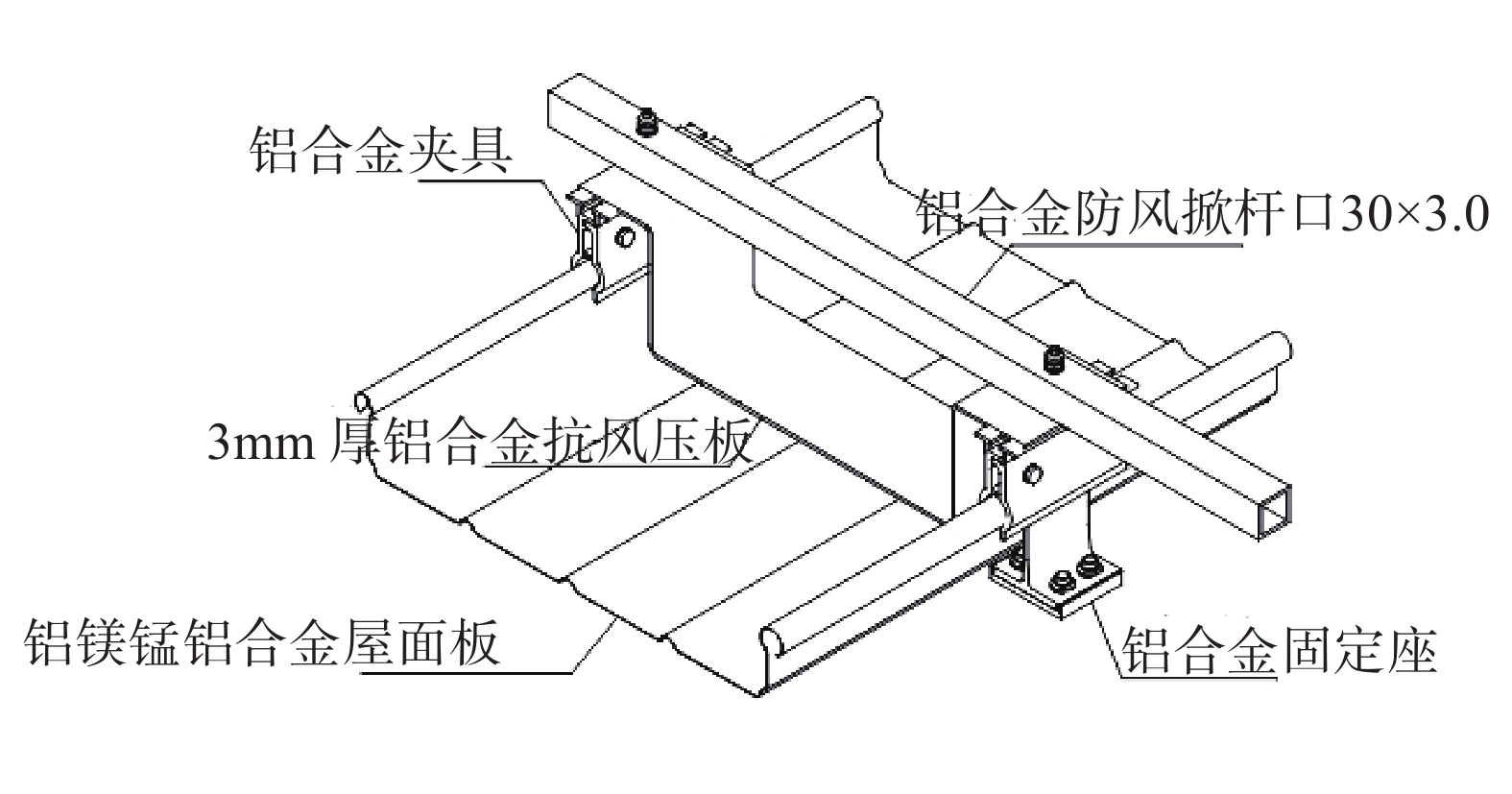 铝合金夹具

铝合金防风掀杆口30×3.0

3mm 厚铝合金抗风压板

铝镁锰铝合金屋面板

铝合金固定座