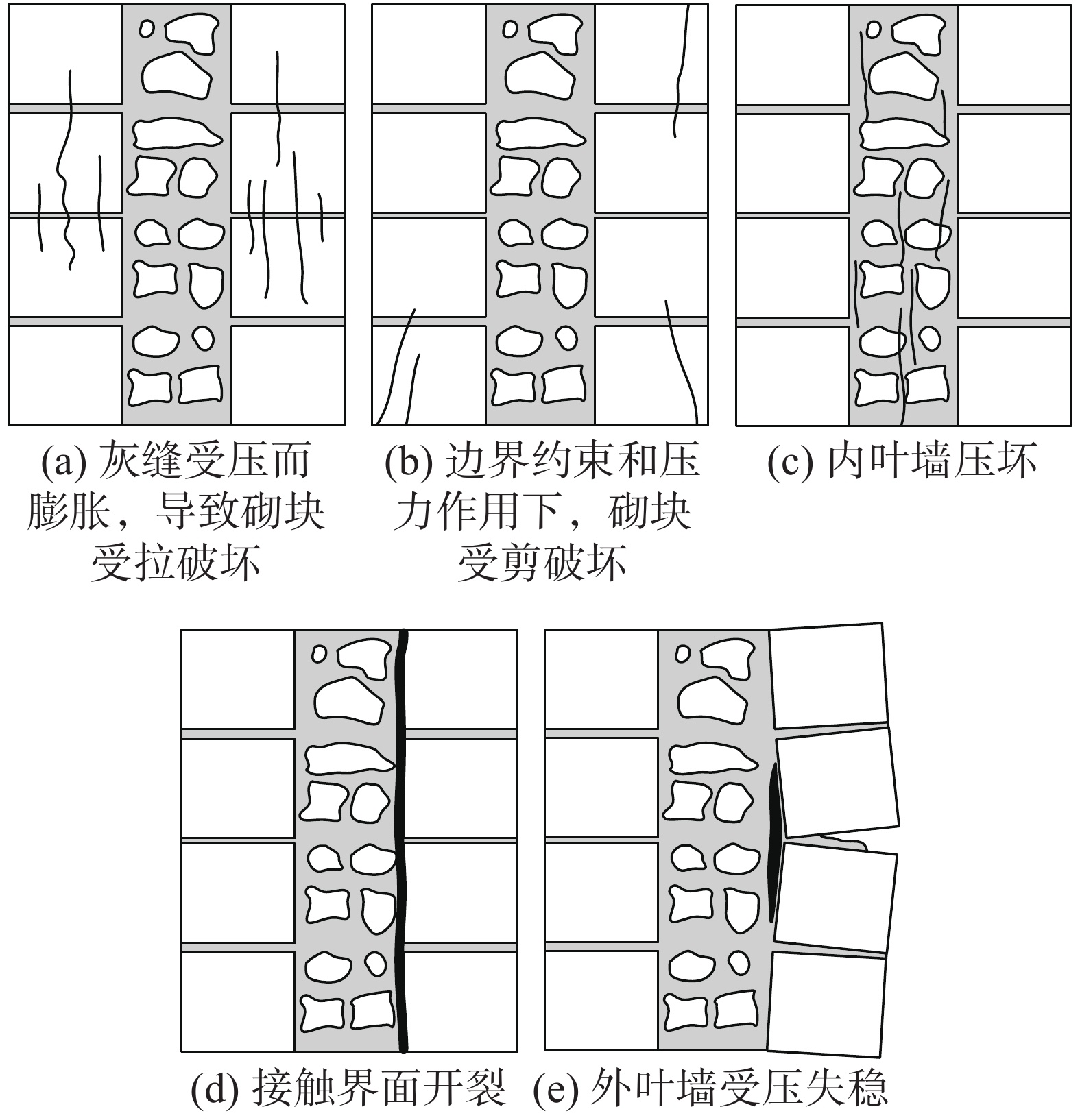 (a) 灰缝受压而膨胀，导致砌块受拉破坏

(b) 边界约束和压力作用下，砌块受剪破坏

(c) 内叶墙压坏

(d) 接触界面开裂

(e) 外叶墙受压失稳