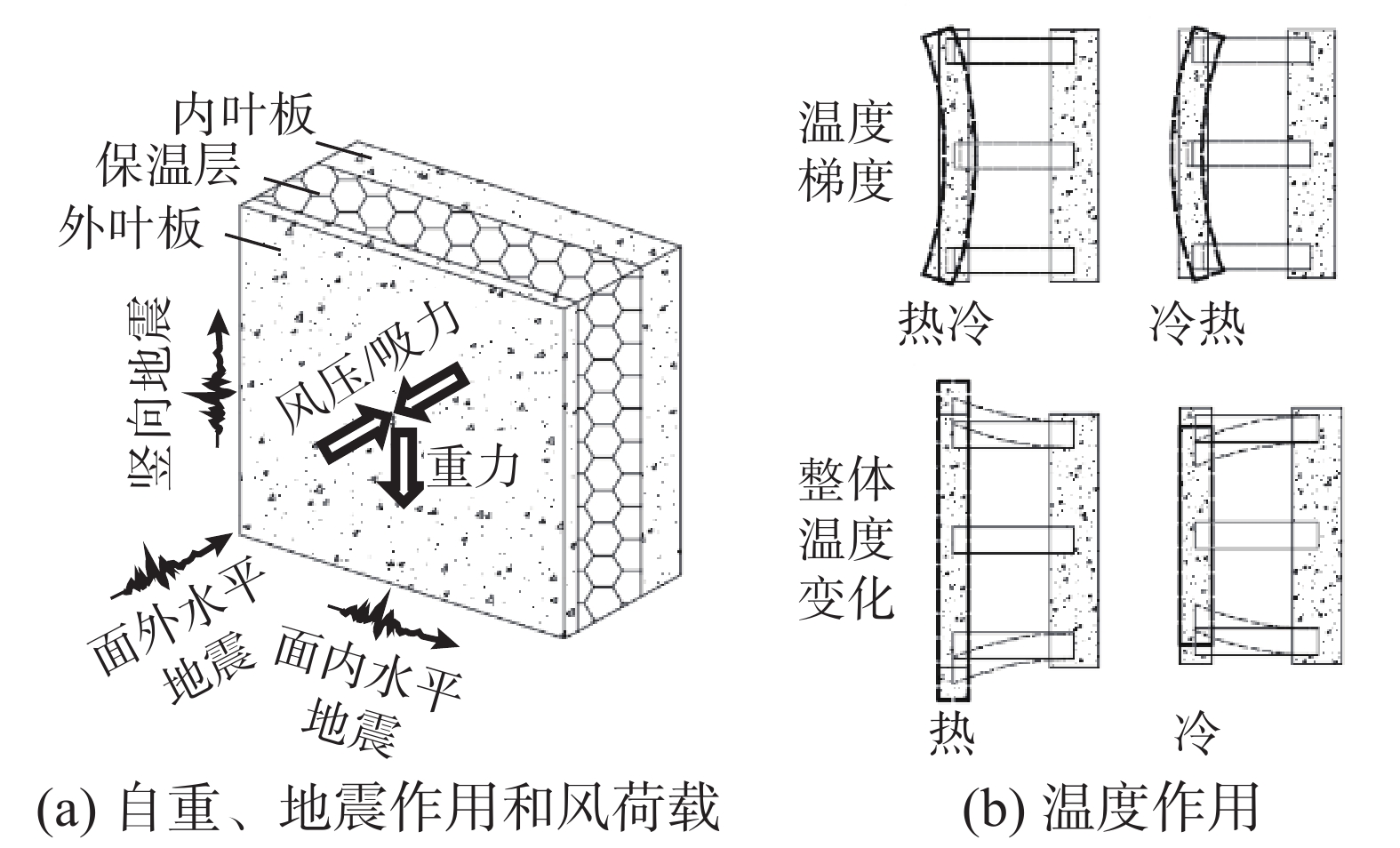 内叶板
保温层
外叶板
竖向地震
风压/吸力
重力
面外水平地震
面内水平地震
(a) 自重、地震作用和风荷载

温度梯度
热冷
冷热
整体温度变化
热
冷
(b) 温度作用