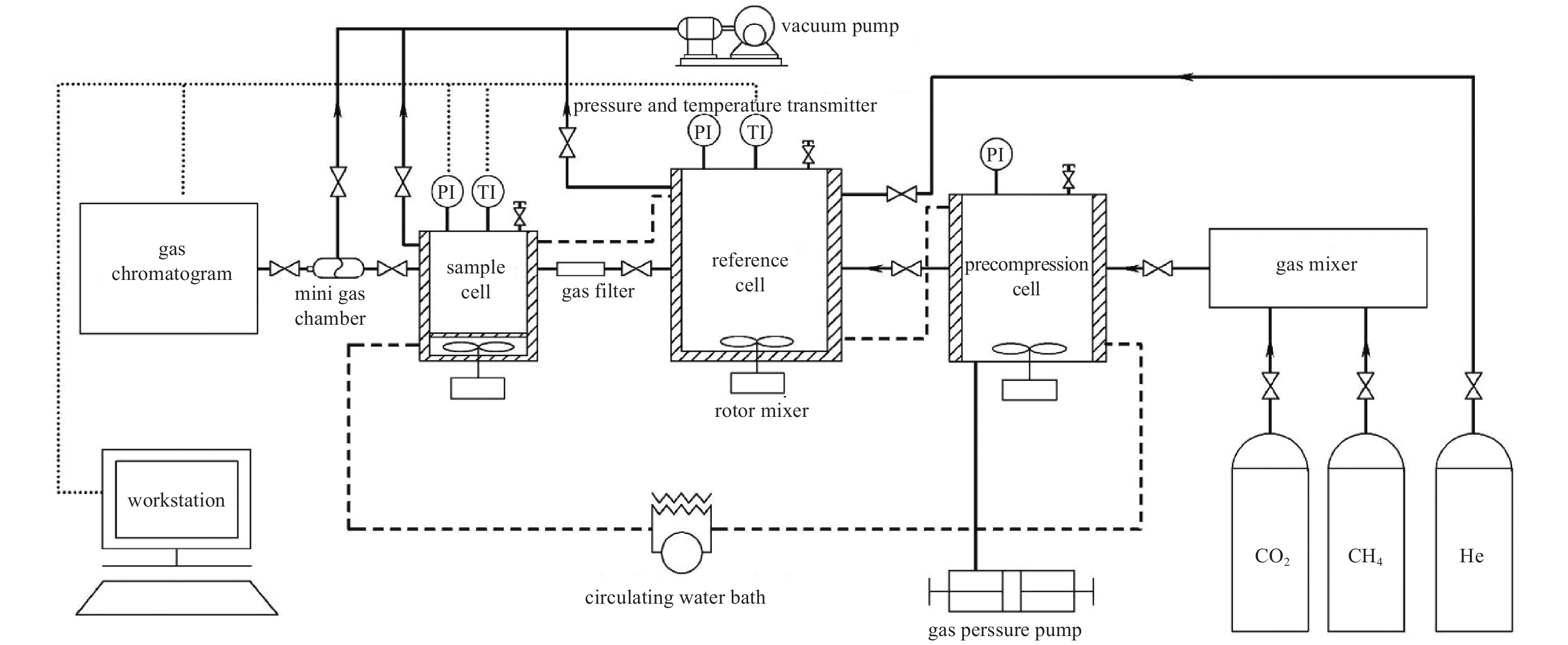 vacuum pump

pressure and temperature transmitter

PI TI

PI TI

PI

gas chromatogram

mini gas chamber

sample cell

gas filter

reference cell

precompression cell

gas mixer

rotor mixer

workstation

circulating water bath

gas perssure pump

$CO_2$

$CH_4$

He