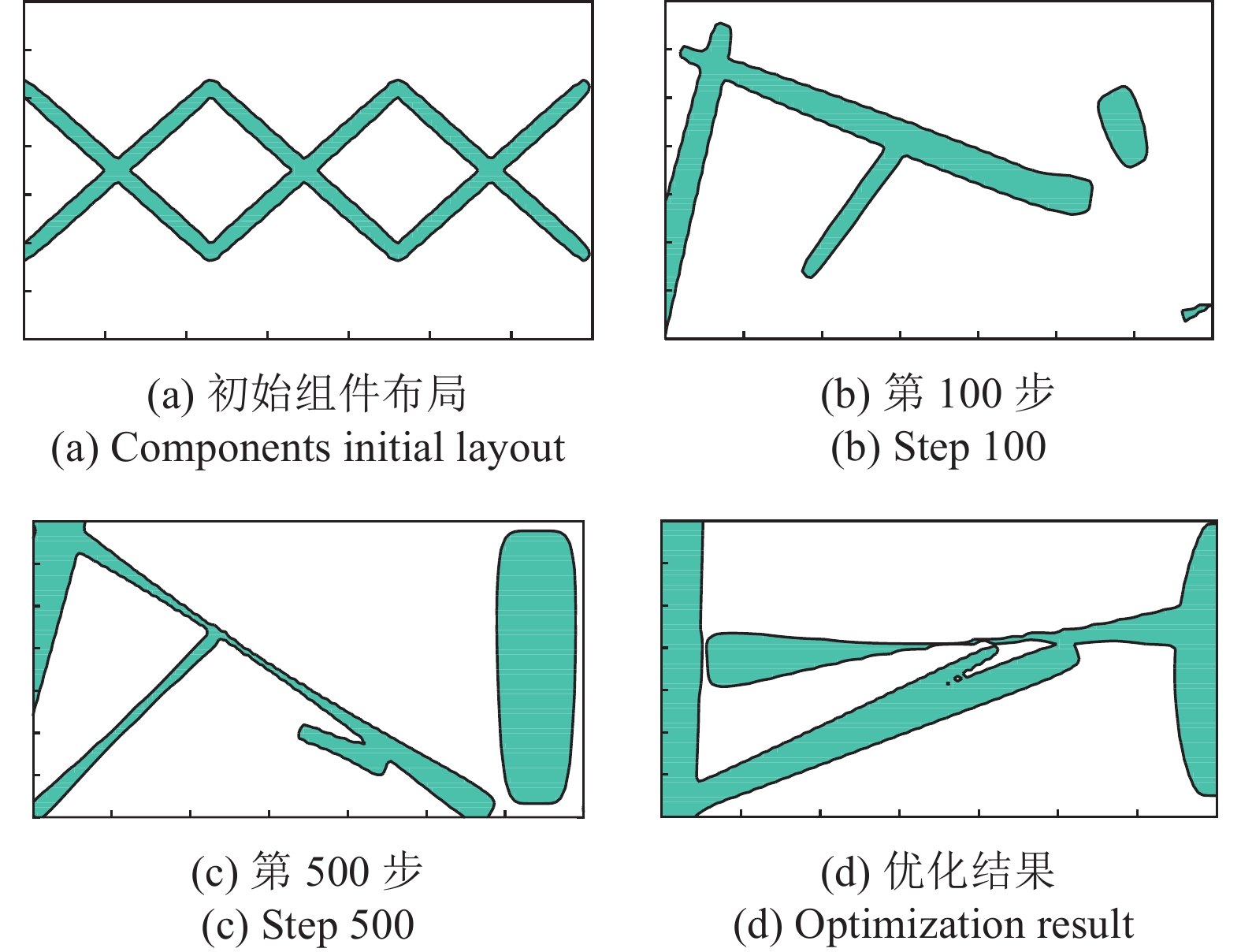 (a) 初始组件布局
(a) Components initial layout

(b) 第 100 步
(b) Step 100

(c) 第 500 步
(c) Step 500

(d) 优化结果
(d) Optimization result