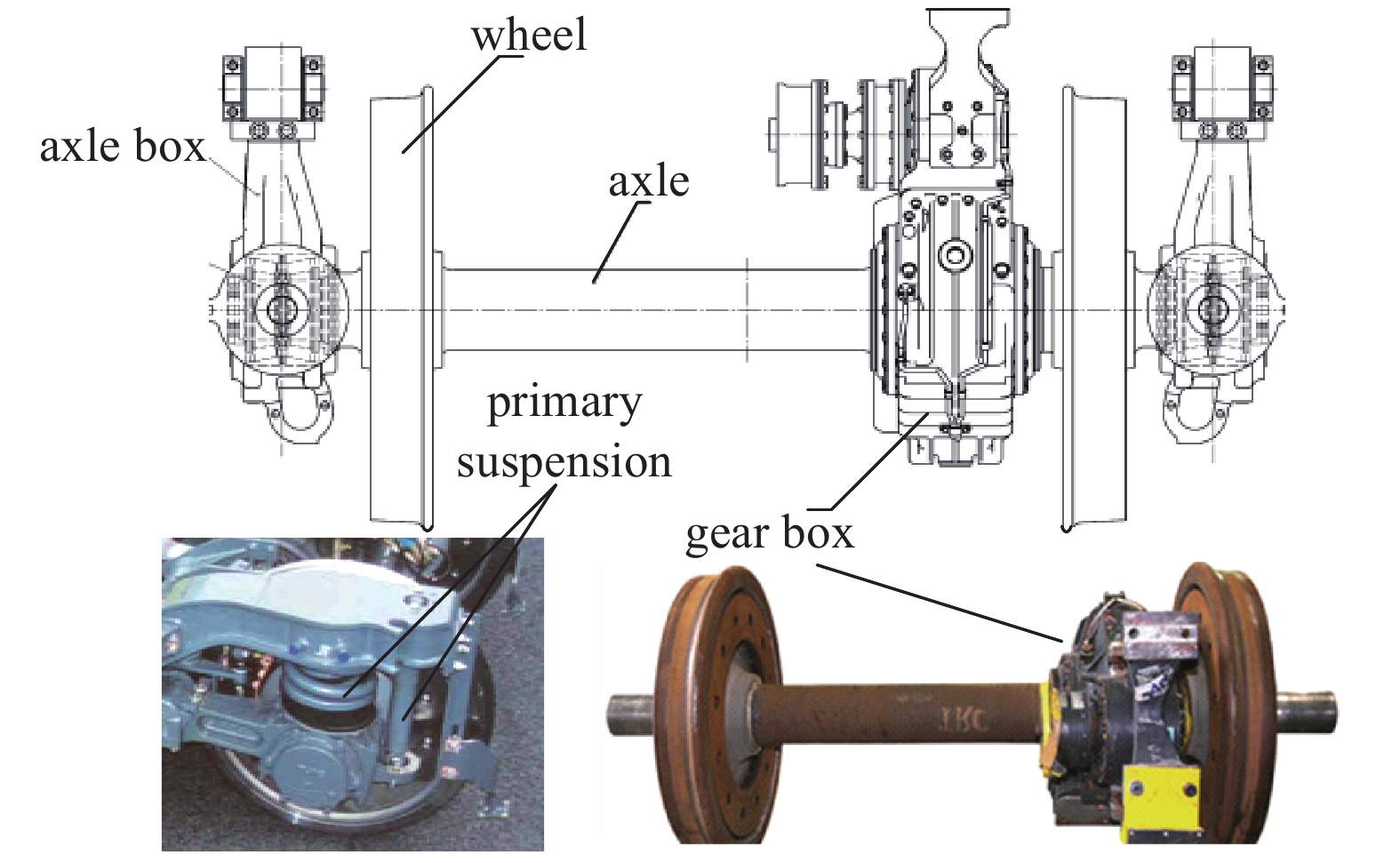 wheel

axle box

axle

primary suspension

gear box

JKC