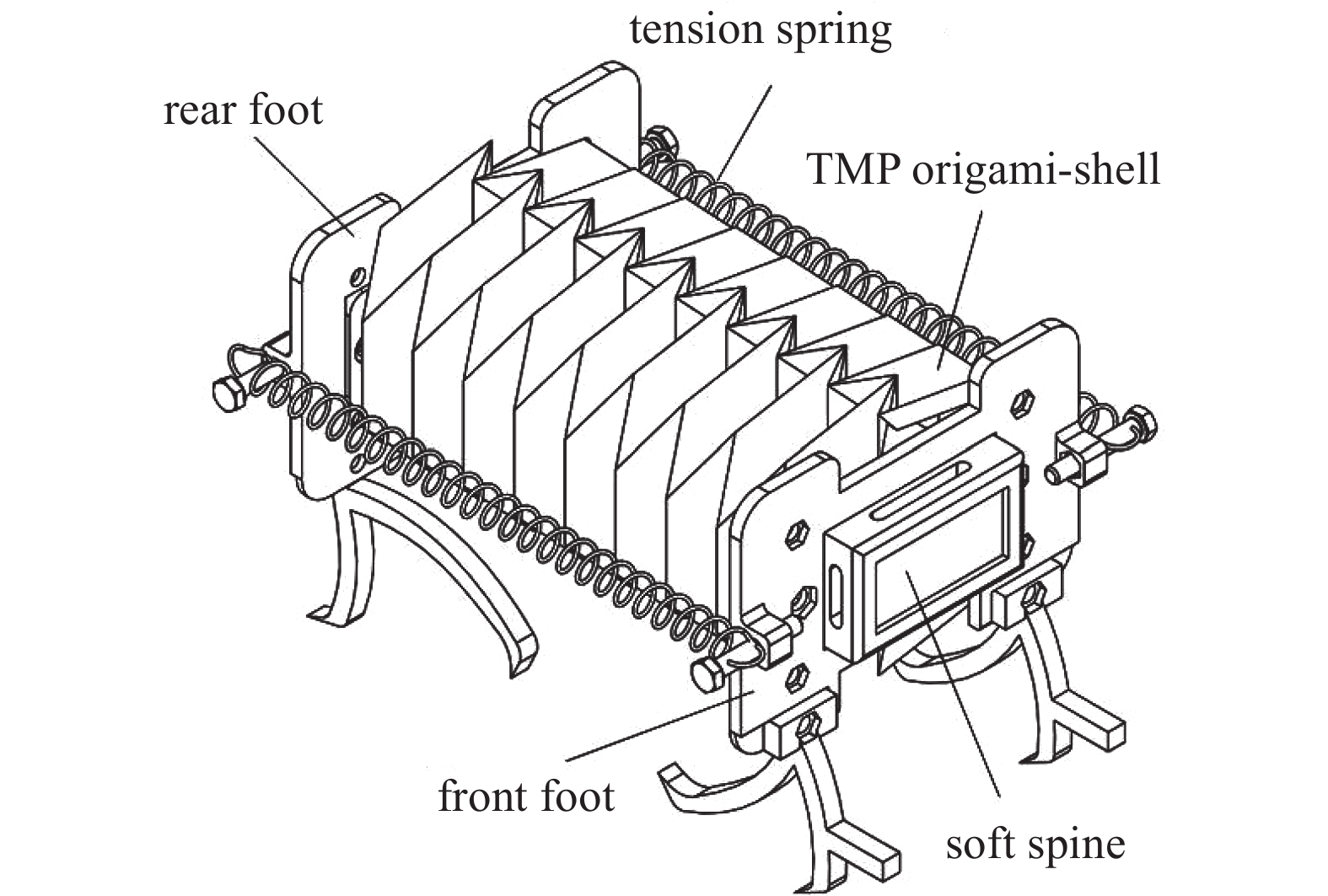 tension spring

rear foot

TMP origami-shell

front foot

soft spine