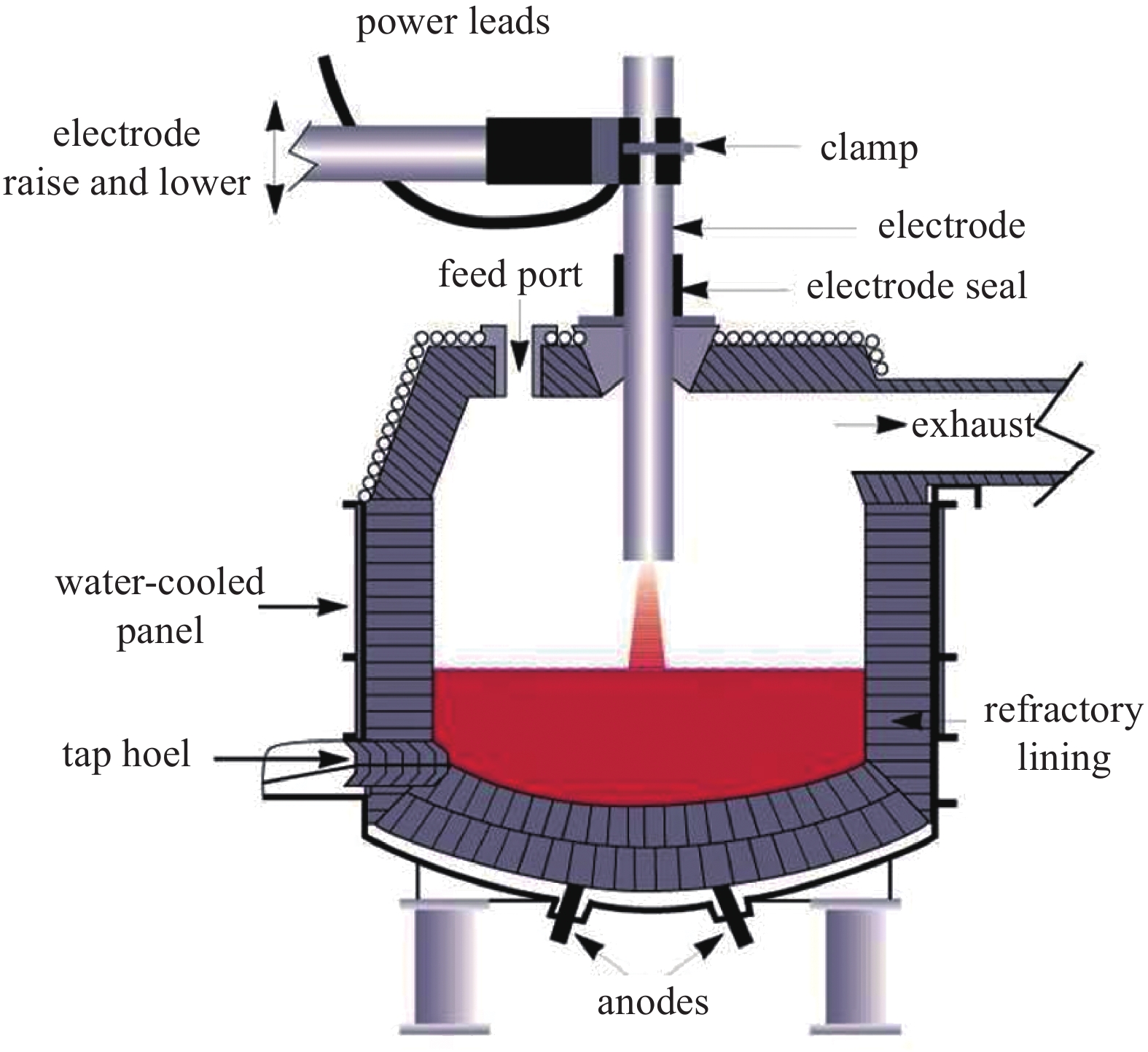 power leads

electrode raise and lower

clamp

electrode

feed port

electrode seal

exhaust

water-cooled panel

refractory lining

tap hoel

anodes