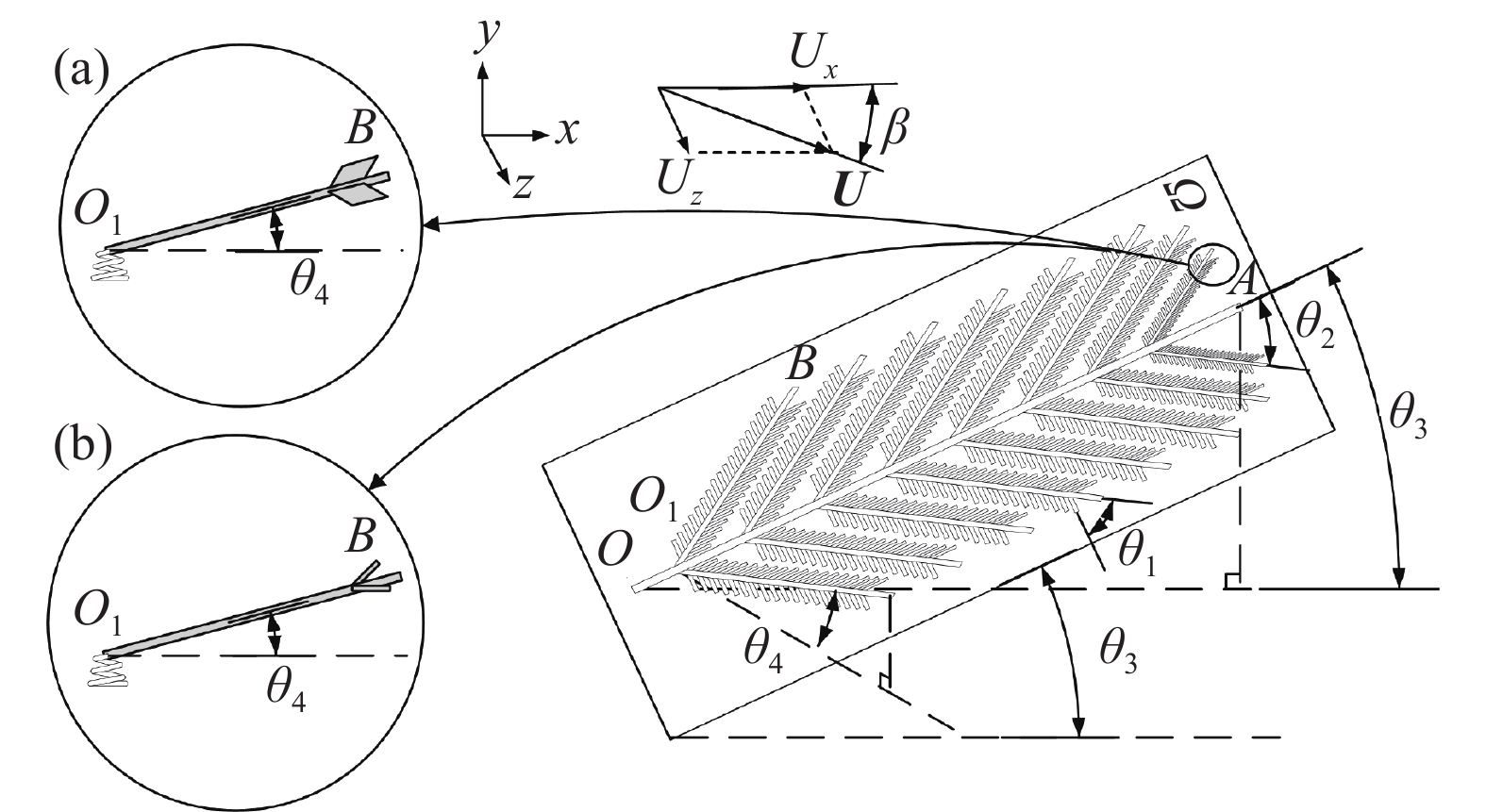 (a)

$y$

$x$

$z$

$U_x$

$\beta$

$U_z$

$\boldsymbol{U}$

$B$

$O_1$

$\theta_4$

$\Omega$

$A$

$\theta_2$

$\theta_3$

$B$

(b)

$O_1$

$O$

$\theta_1$

$B$

$O_1$

$\theta_4$

$\theta_4$

$\theta_3$