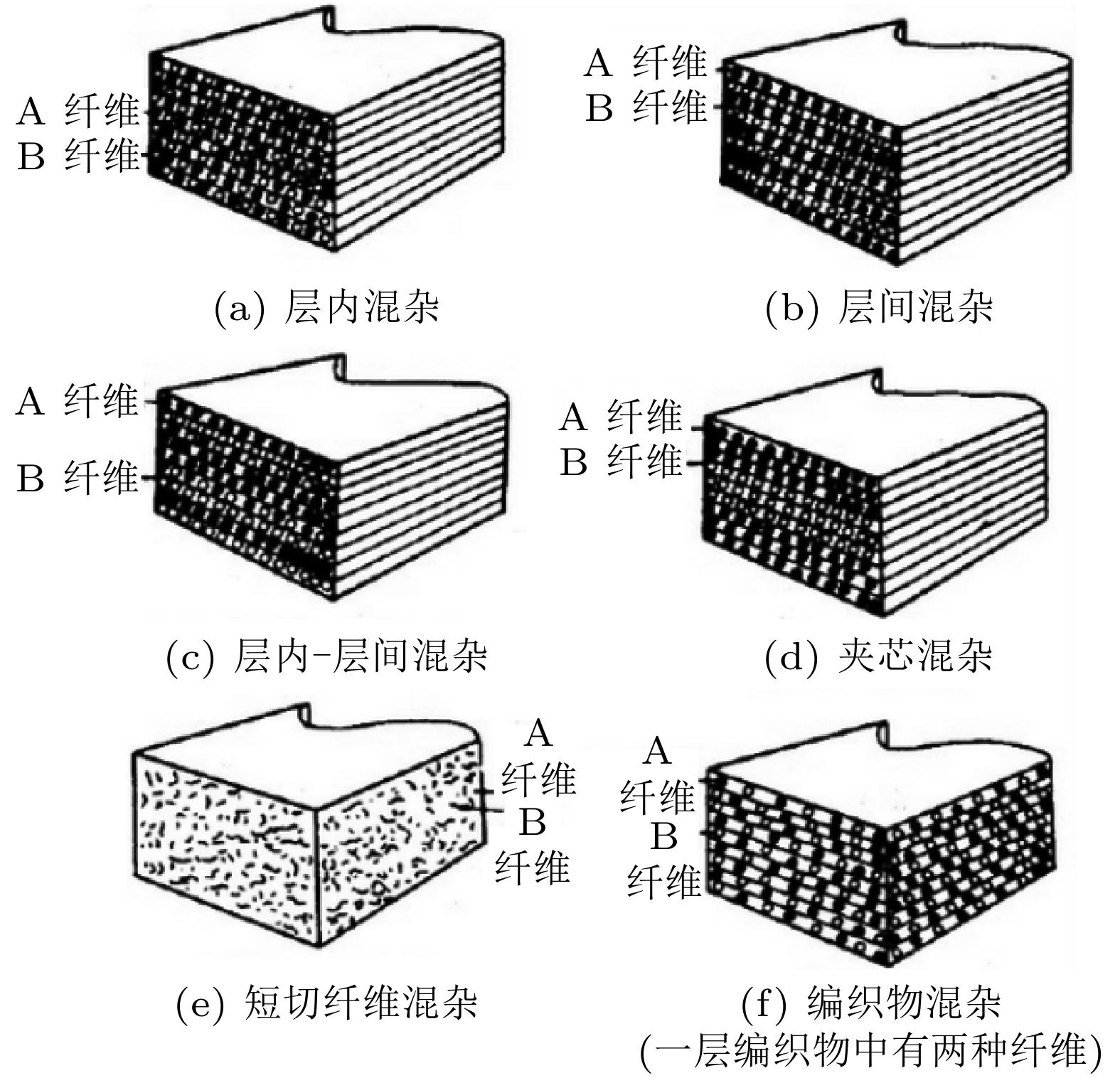 A 纤维
B 纤维

(a) 层内混杂

A 纤维
B 纤维

(b) 层间混杂

A 纤维
B 纤维

(c) 层内-层间混杂

A 纤维
B 纤维

(d) 夹芯混杂

A 纤维
B 纤维

(e) 短切纤维混杂

A 纤维
B 纤维

(f) 编织物混杂
(一层编织物中有两种纤维)