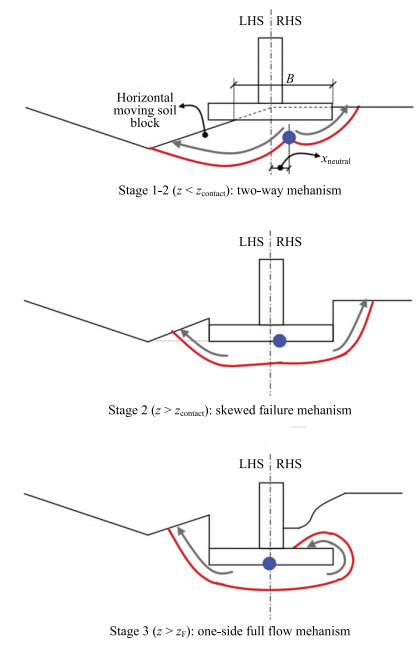 LHS RHS

$B$

Horizontal moving soil block

$x_{\text{neutral}}$

Stage 1-2 ($z < z_{\text{contact}}$): two-way mehanism

LHS RHS

Stage 2 ($z > z_{\text{contact}}$): skewed failure mehanism

LHS RHS

Stage 3 ($z > z_{\text{F}}$): one-side full flow mehanism